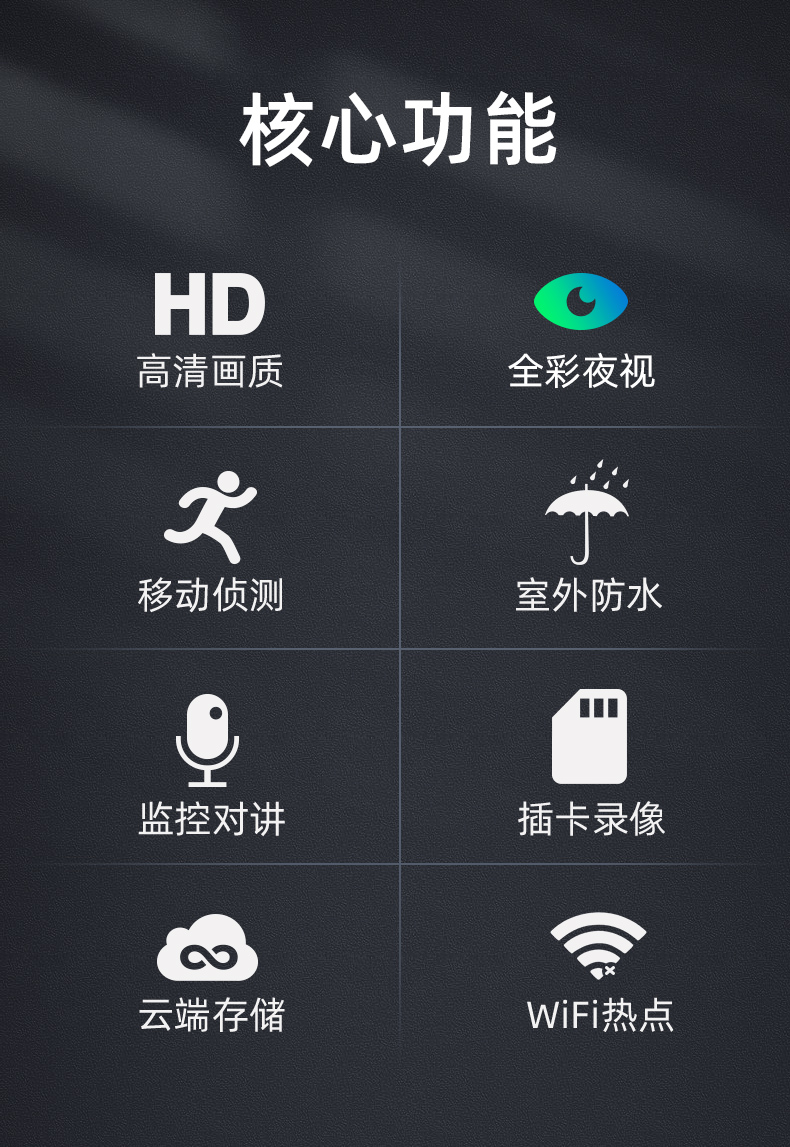 核心功能

HD
高清画质

全彩夜视

移动侦测

室外防水

监控对讲

插卡录像

云端存储

WiFi热点