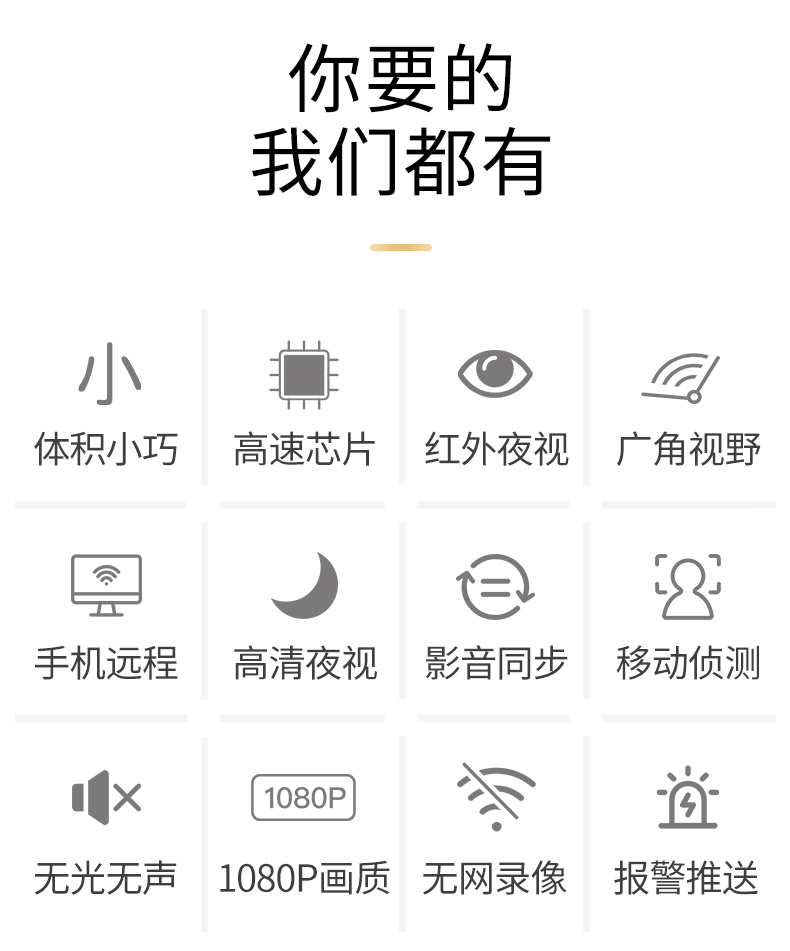 你要的
我们都有

小
体积小巧

高速芯片

红外夜视

广角视野

手机远程

高清夜视

影音同步

移动侦测

无光无声

1080P
1080P画质

无网录像

报警推送