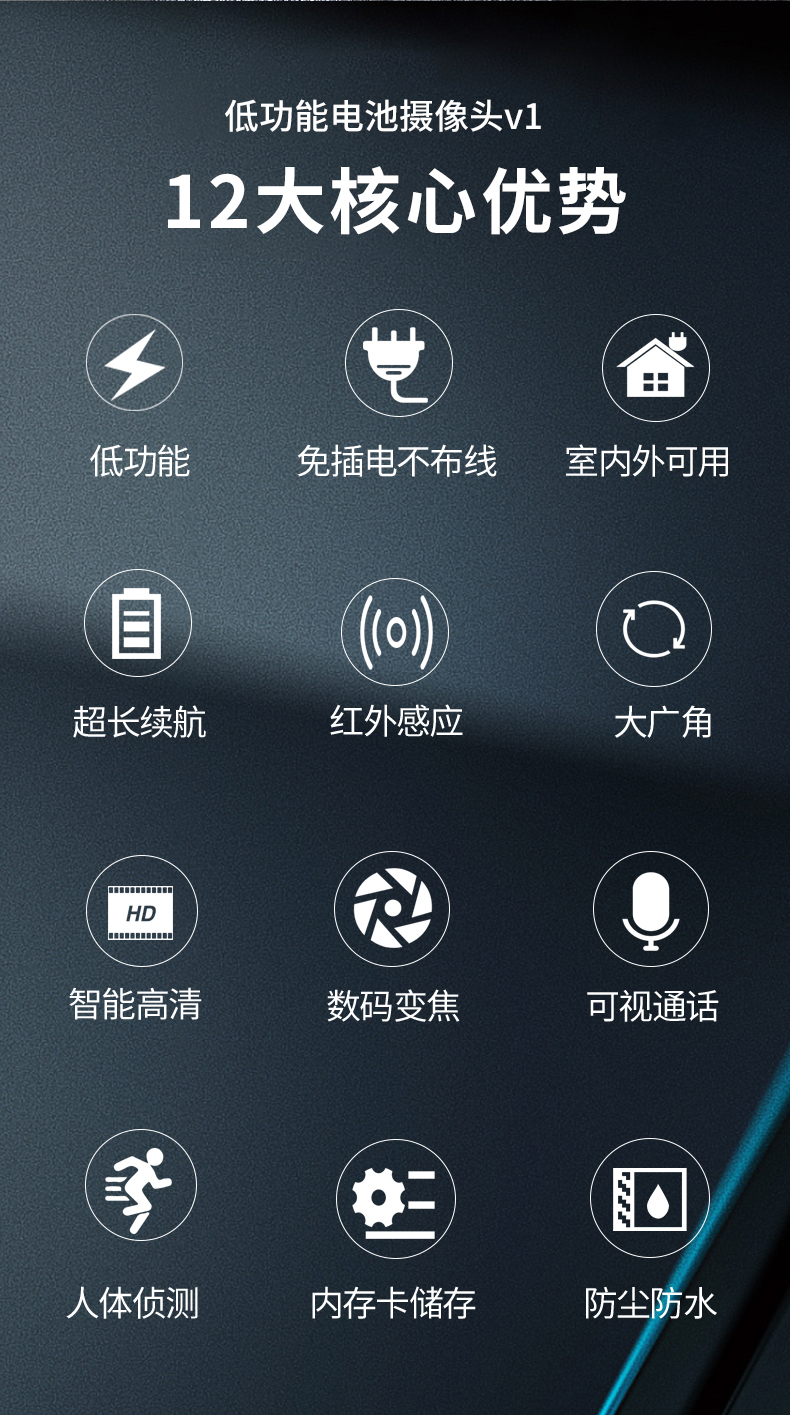 低功能电池摄像头v1

12大核心优势

低功能

免插电不布线

室内外可用

超长续航

红外感应

大广角

HD

智能高清

数码变焦

可视通话

人体侦测

内存卡储存

防尘防水