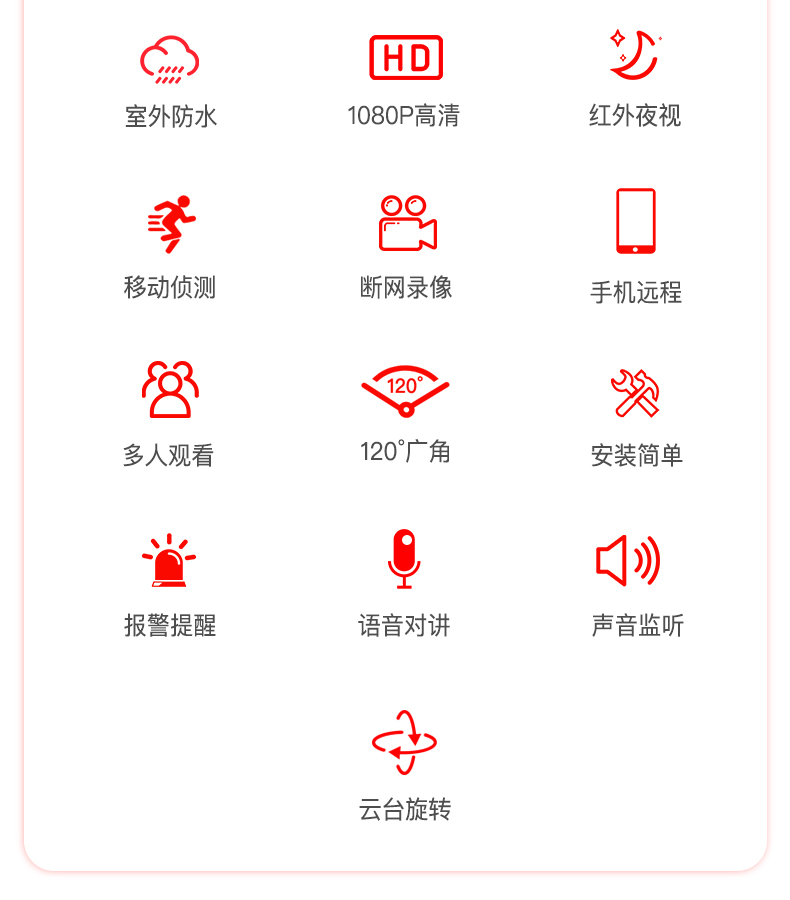 HD

室外防水

1080P高清

红外夜视

移动侦测

断网录像

手机远程

120°

多人观看

120°广角

安装简单

报警提醒

语音对讲

声音监听

云台旋转