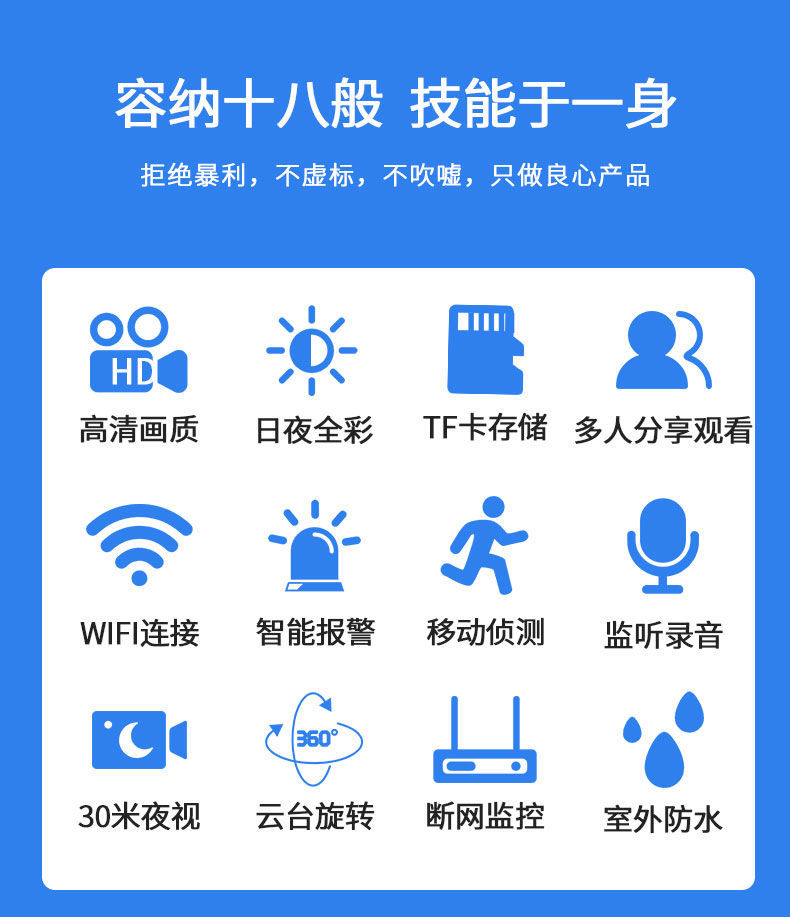 容纳十八般 技能于一身

拒绝暴利，不虚标，不吹嘘，只做良心产品

HD
高清画质

日夜全彩

TF卡存储

多人分享观看

WIFI连接

智能报警

移动侦测

监听录音

30米夜视

360°
云台旋转

断网监控

室外防水