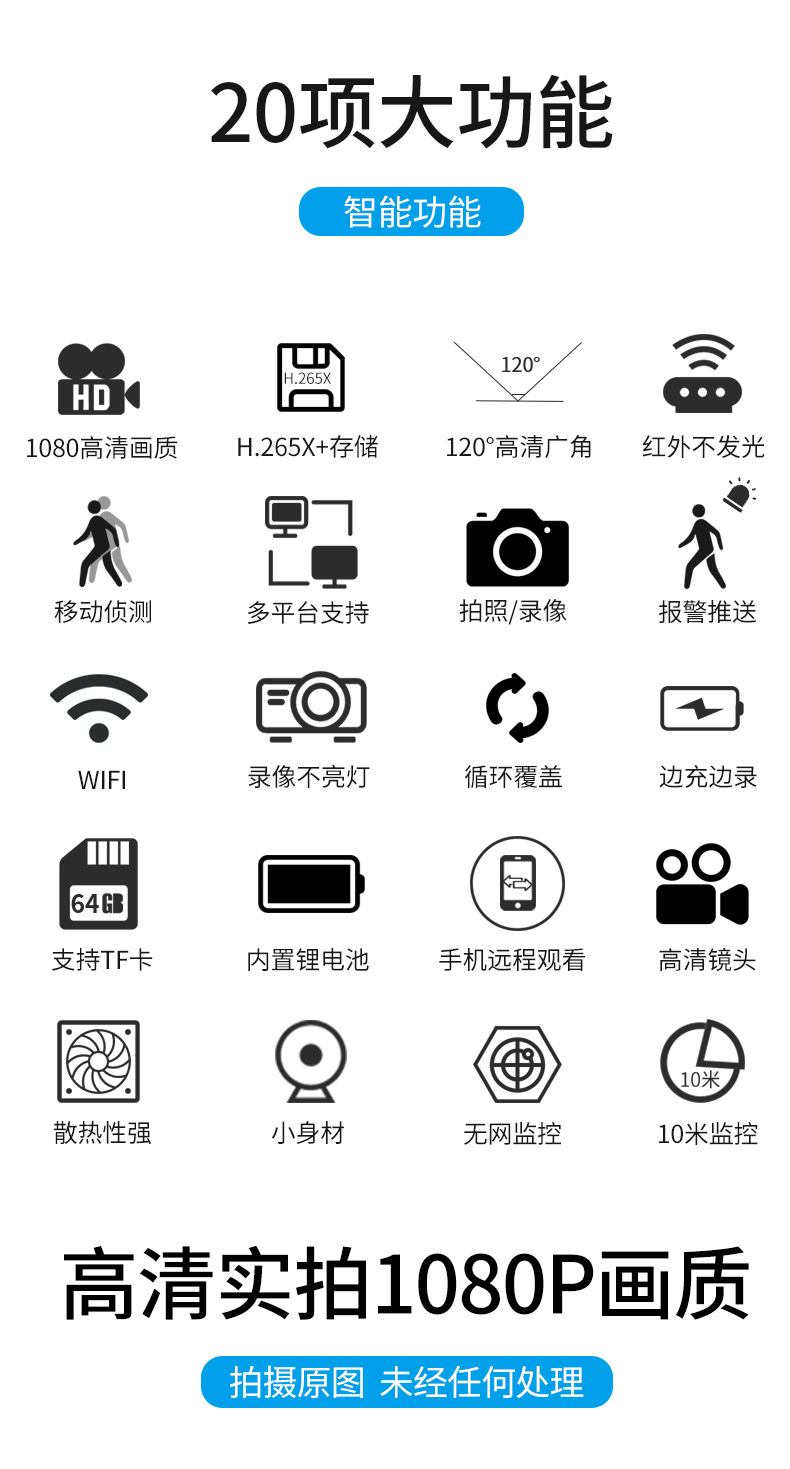 20项大功能

智能功能

HD
1080高清画质

H.265X
H.265X+存储

120°
120°高清广角

红外不发光

移动侦测

多平台支持

拍照/录像

报警推送

WIFI

录像不亮灯

循环覆盖

边充边录

64GB
支持TF卡

内置锂电池

手机远程观看

高清镜头

散热性强

小身材

无网监控

10米
10米监控

高清实拍1080P画质

拍摄原图 未经任何处理