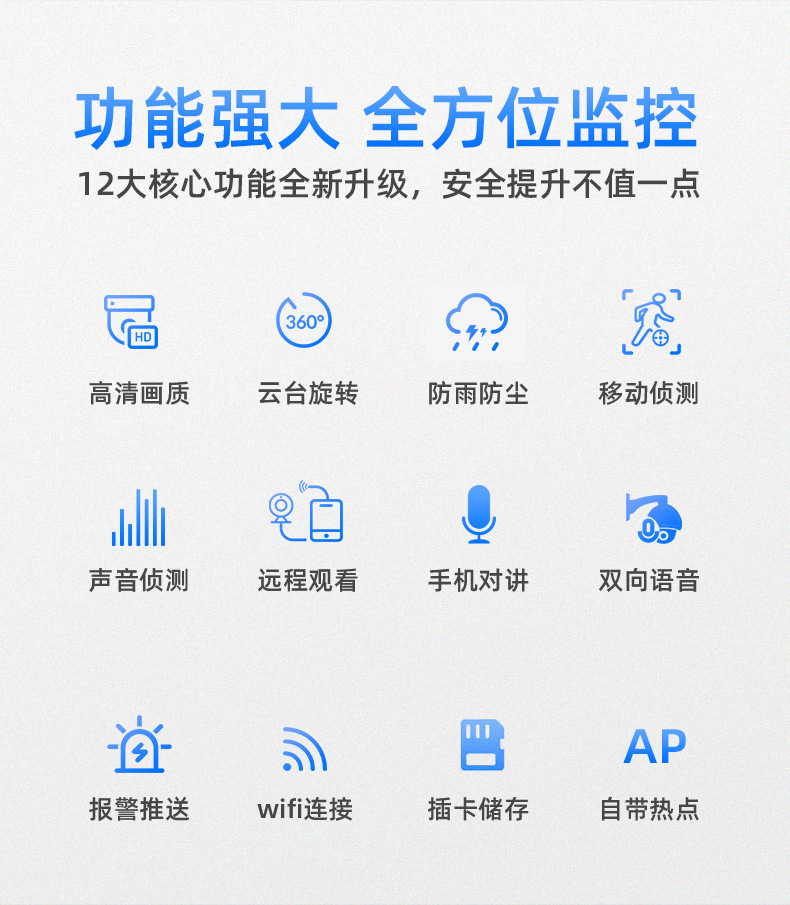 功能强大 全方位监控

12大核心功能全新升级，安全提升不值一点

HD
高清画质

360°
云台旋转

防雨防尘

移动侦测

声音侦测

远程观看

手机对讲

双向语音

报警推送

wifi连接

插卡储存

AP
自带热点