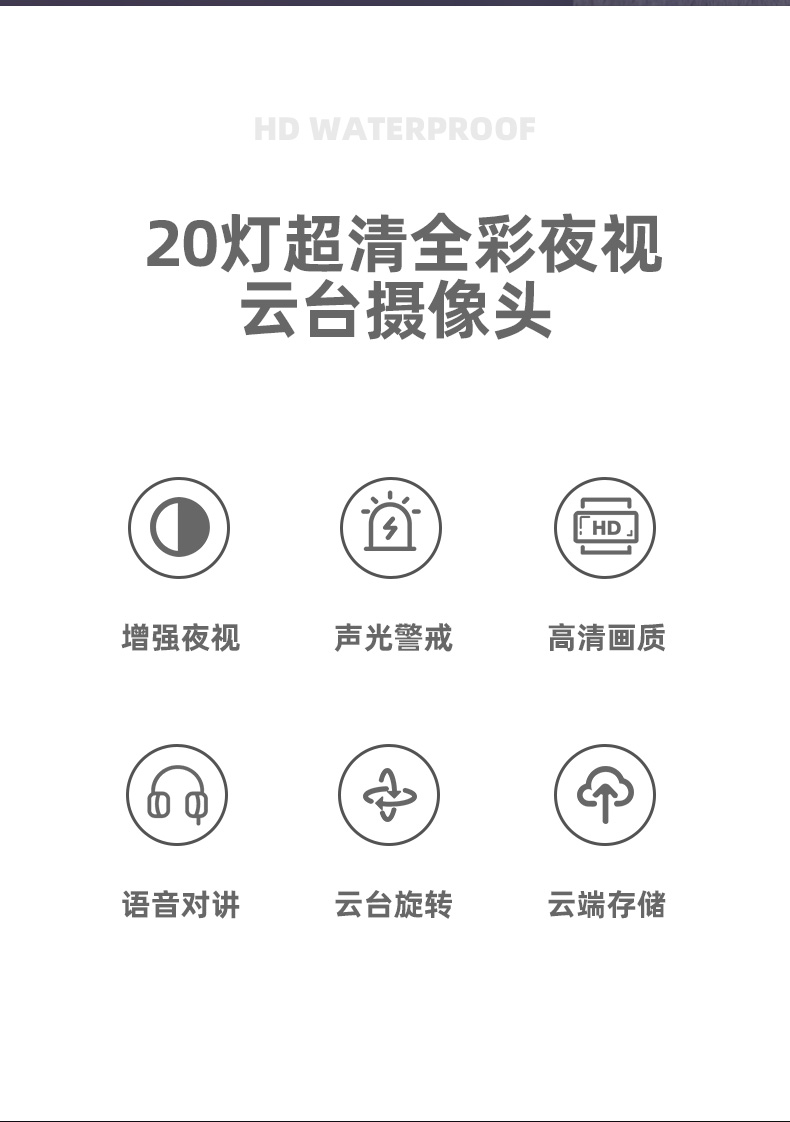 HD WATERPROOF

20灯超清全彩夜视
云台摄像头

HD

增强夜视 声光警戒 高清画质

语音对讲 云台旋转 云端存储