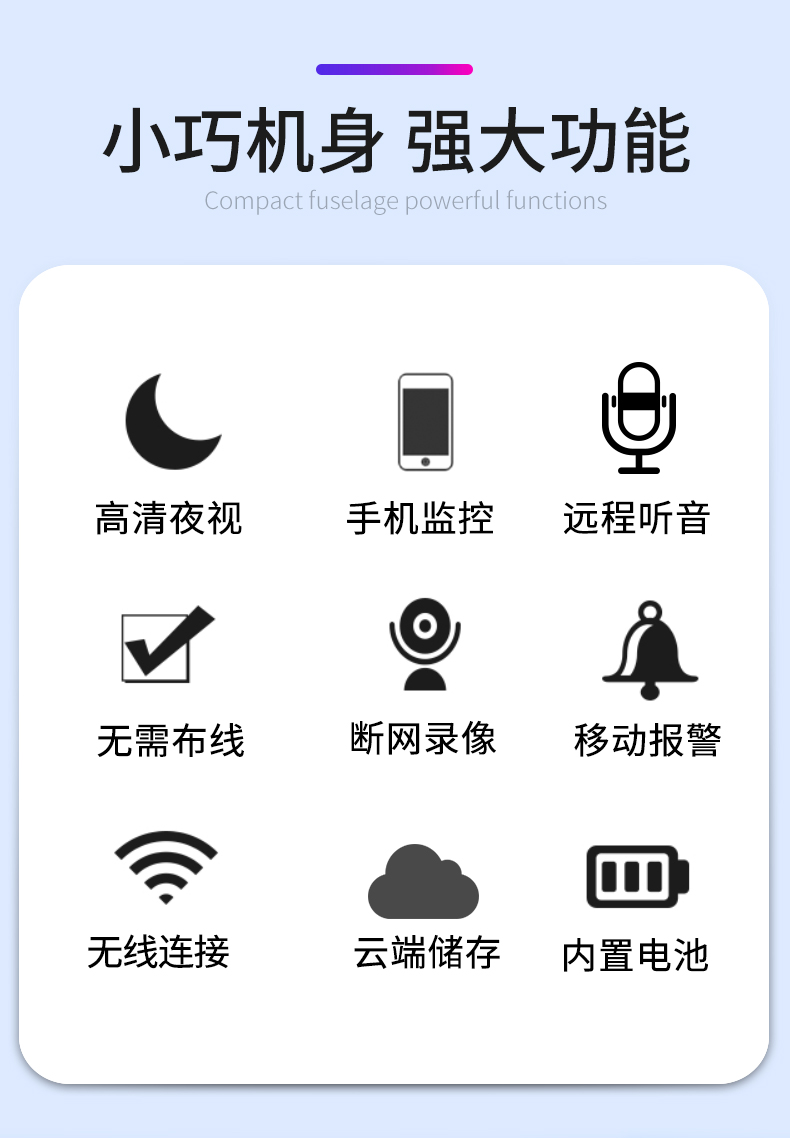 小巧机身 强大功能

Compact fuselage powerful functions

高清夜视

手机监控

远程听音

无需布线

断网录像

移动报警

无线连接

云端储存

内置电池