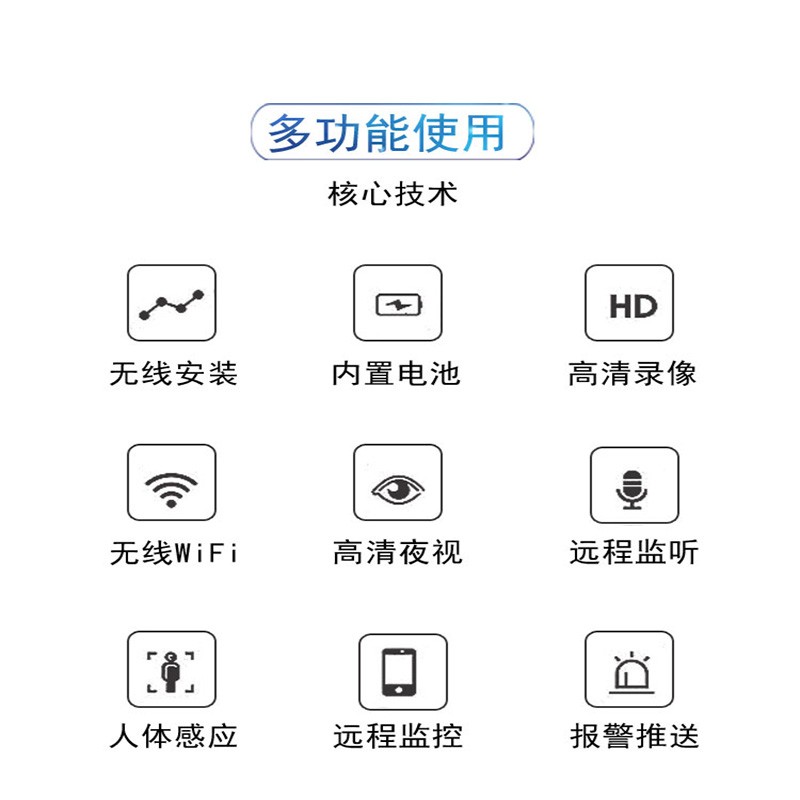 多功能使用

核心技术

HD

无线安装

内置电池

高清录像

无线WiFi

高清夜视

远程监听

人体感应

远程监控

报警推送