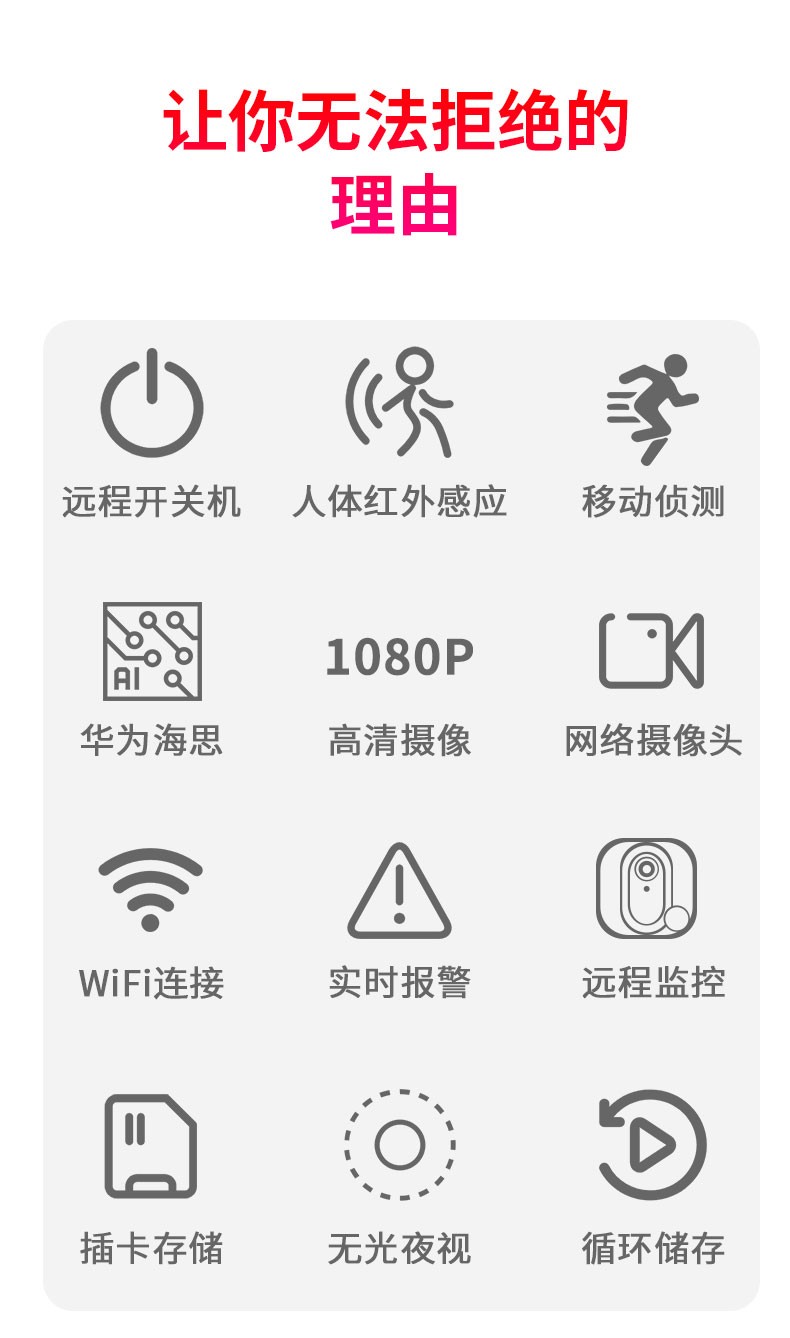 让你无法拒绝的
理由

远程开关机

人体红外感应

移动侦测

AI

华为海思

1080P

高清摄像

网络摄像头

WiFi连接

实时报警

远程监控

插卡存储

无光夜视

循环储存