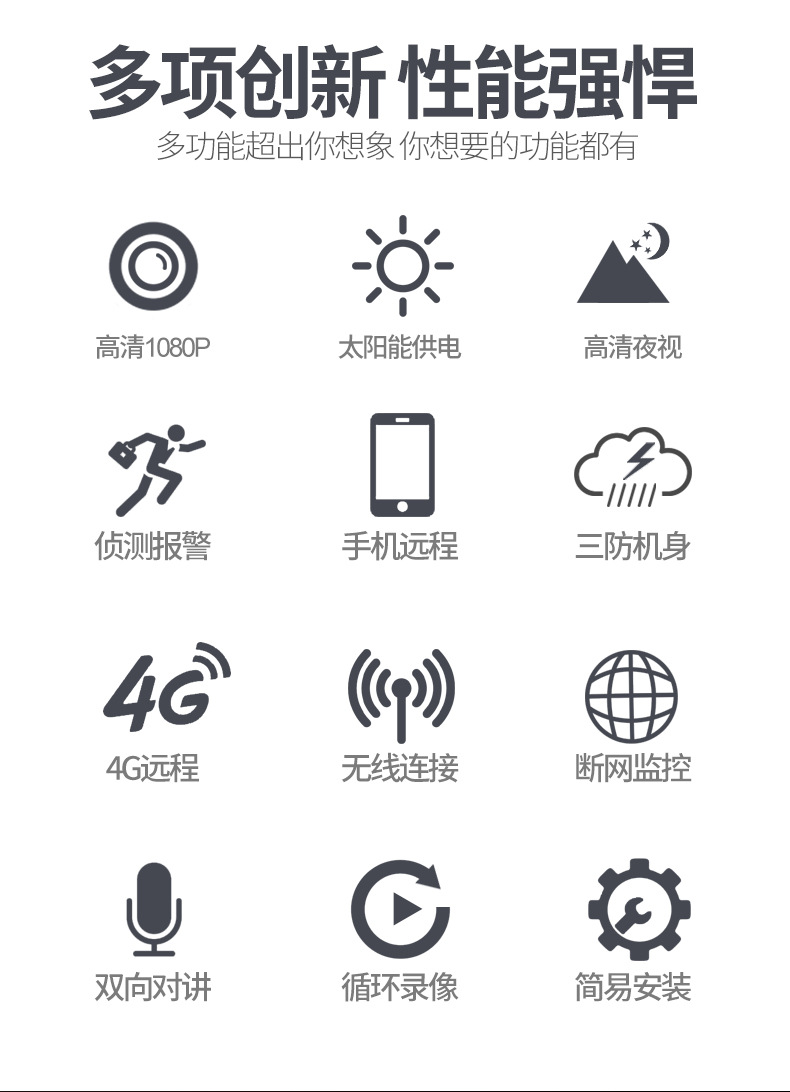 多项创新 性能强悍
多功能超出你想象 你想要的功能都有

高清1080P

太阳能供电

高清夜视

侦测报警

手机远程

三防机身

4G

4G远程

无线连接

断网监控

双向对讲

循环录像

简易安装