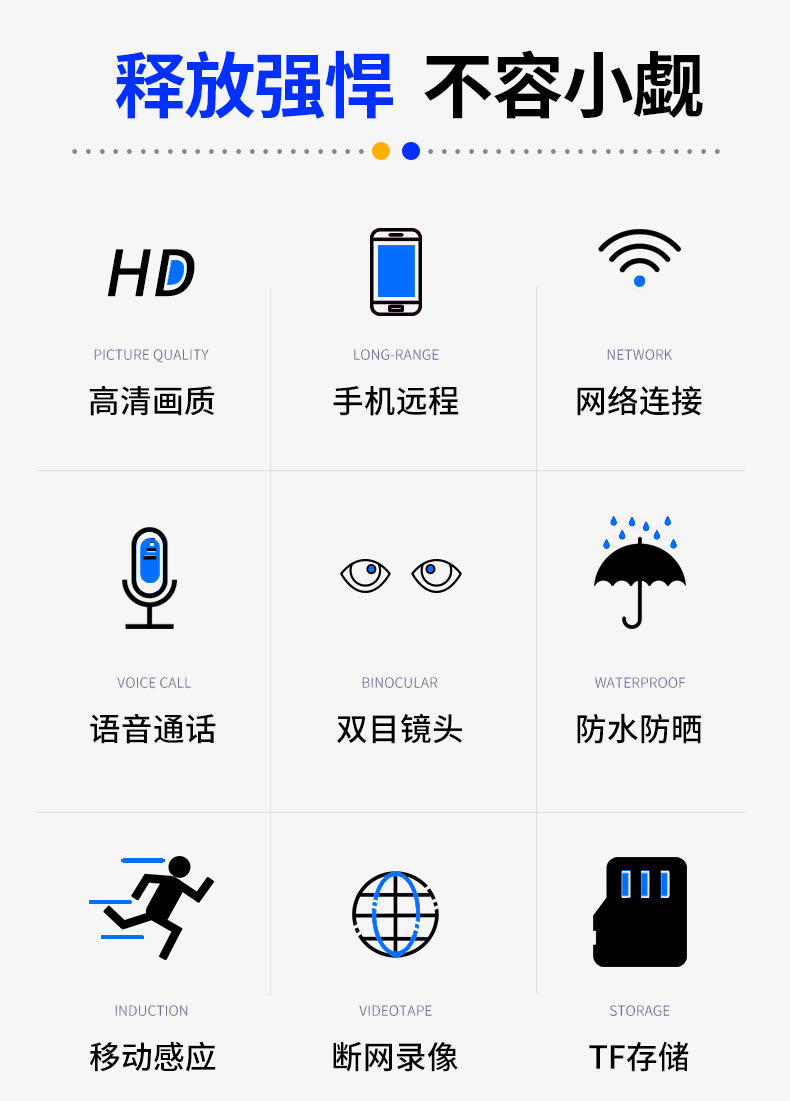 释放强悍 不容小觑

HD

PICTURE QUALITY
高清画质

LONG-RANGE
手机远程

NETWORK
网络连接

VOICE CALL
语音通话

BINOCULAR
双目镜头

WATERPROOF
防水防晒

INDUCTION
移动感应

VIDEOTAPE
断网录像

STORAGE
TF存储