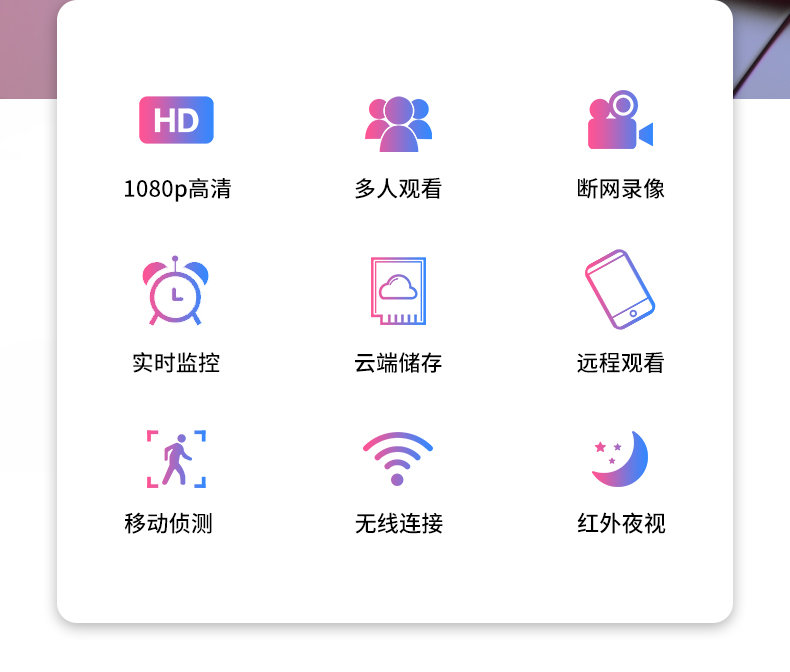 HD

1080p高清

多人观看

断网录像

实时监控

云端储存

远程观看

移动侦测

无线连接

红外夜视