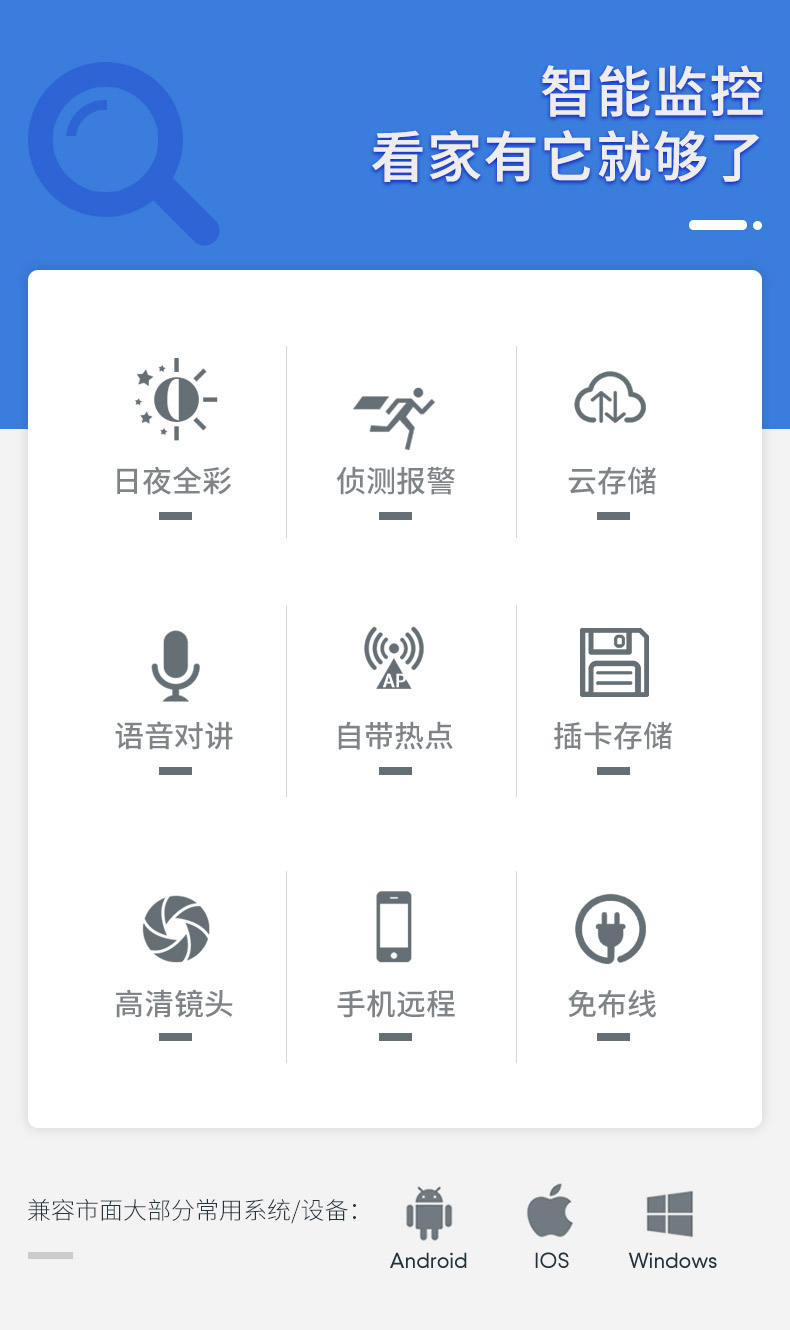 智能监控
看家有它就够了

日夜全彩

侦测报警

云存储

语音对讲

AP
自带热点

插卡存储

高清镜头

手机远程

免布线

兼容市面大部分常用系统/设备:

Android

IOS

Windows