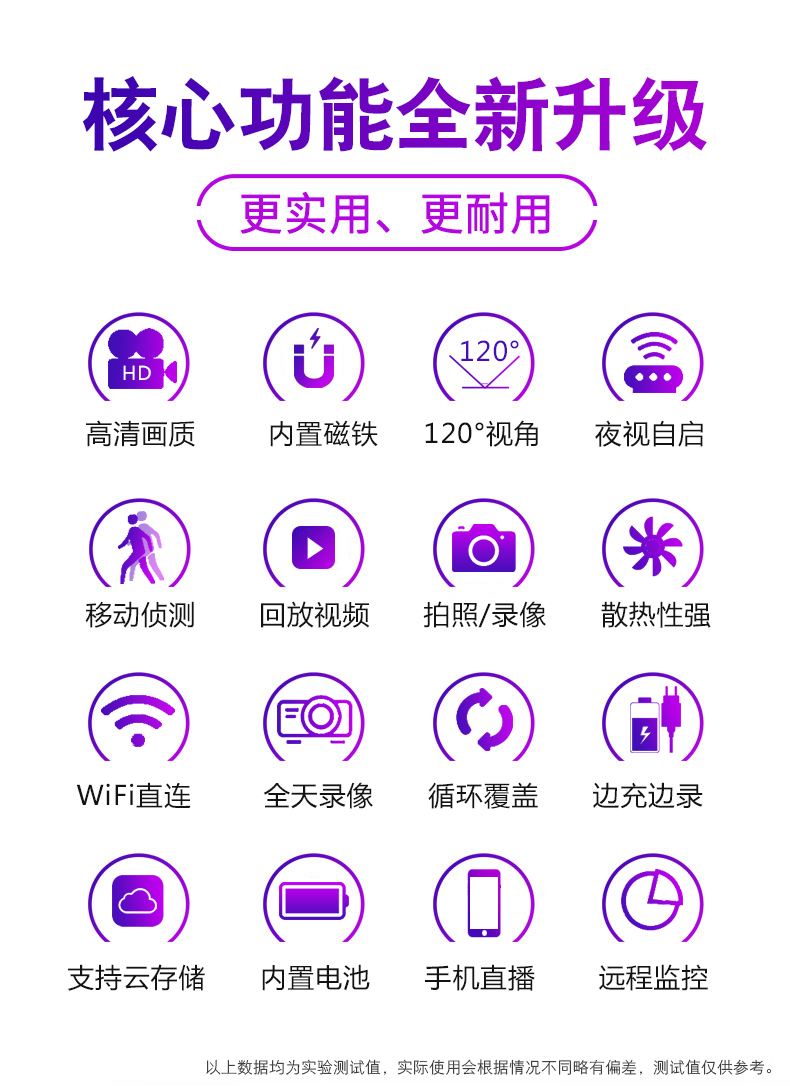 核心功能全新升级

更实用、更耐用

HD
高清画质

内置磁铁

120°
120°视角

夜视自启

移动侦测

回放视频

拍照/录像

散热性强

WiFi直连

全天录像

循环覆盖

边充边录

支持云存储

内置电池

手机直播

远程监控

以上数据均为实验测试值，实际使用会根据情况不同略有偏差，测试值仅供参考。