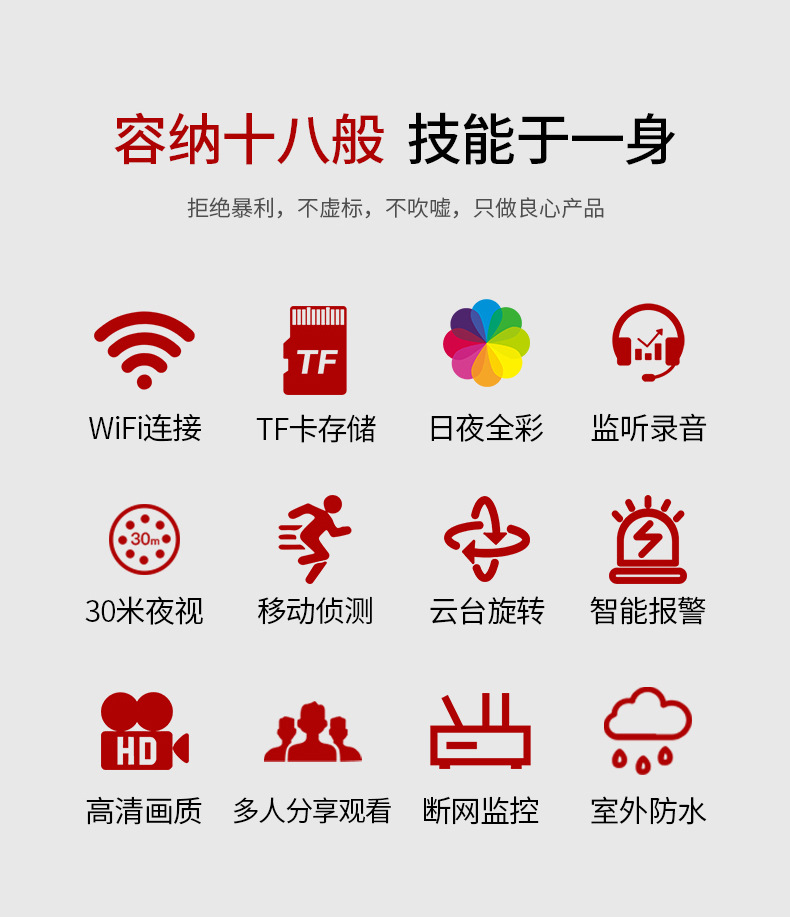 容纳十八般 技能于一身

拒绝暴利，不虚标，不吹嘘，只做良心产品

TF

WiFi连接

TF卡存储

日夜全彩

监听录音

30m

30米夜视

移动侦测

云台旋转

智能报警

HD

高清画质

多人分享观看

断网监控

室外防水