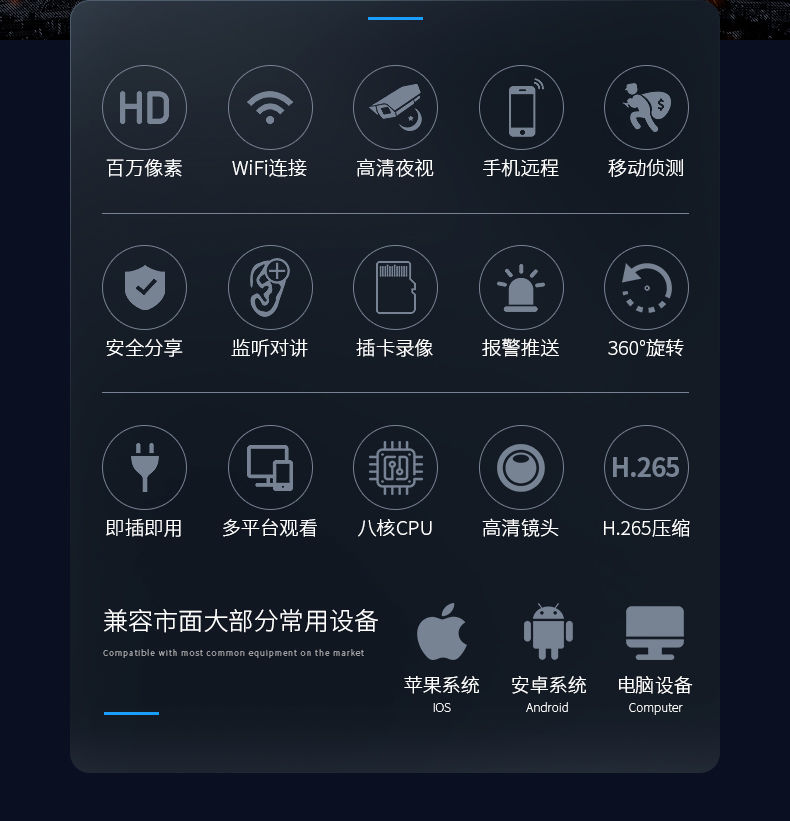 HD
百万像素

WiFi连接

高清夜视

手机远程

移动侦测

安全分享

监听对讲

插卡录像

报警推送

360°旋转

即插即用

多平台观看

八核CPU

高清镜头

H.265
H.265压缩

兼容市面大部分常用设备
Compatible with most common equipment on the market

苹果系统
IOS

安卓系统
Android

电脑设备
Computer