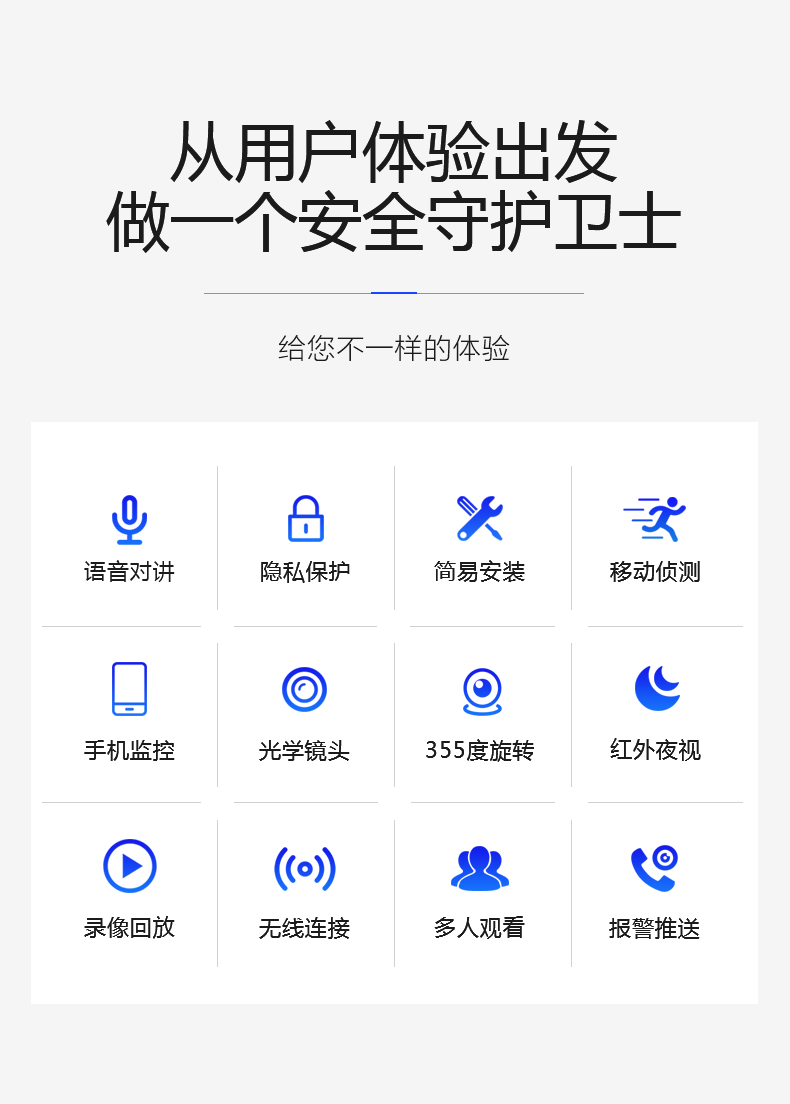 从用户体验出发
做一个安全守护卫士

给您不一样的体验

语音对讲

隐私保护

简易安装

移动侦测

手机监控

光学镜头

355度旋转

红外夜视

录像回放

无线连接

多人观看

报警推送