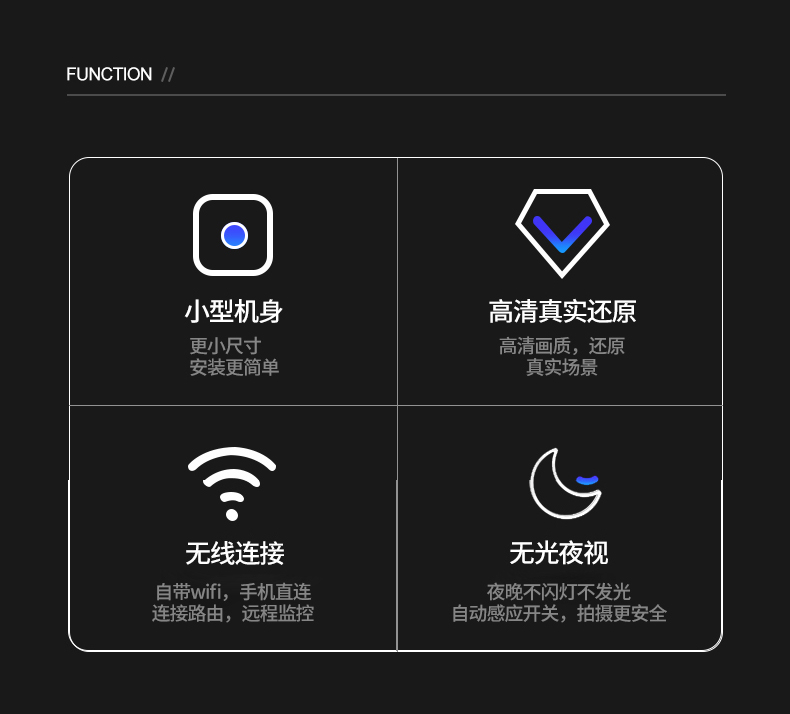 FUNCTION //

小型机身

更小尺寸
安装更简单

高清真实还原

高清画质，还原
真实场景

无线连接

自带wifi，手机直连
连接路由，远程监控

无光夜视

夜晚不闪灯不发光
自动感应开关，拍摄更安全