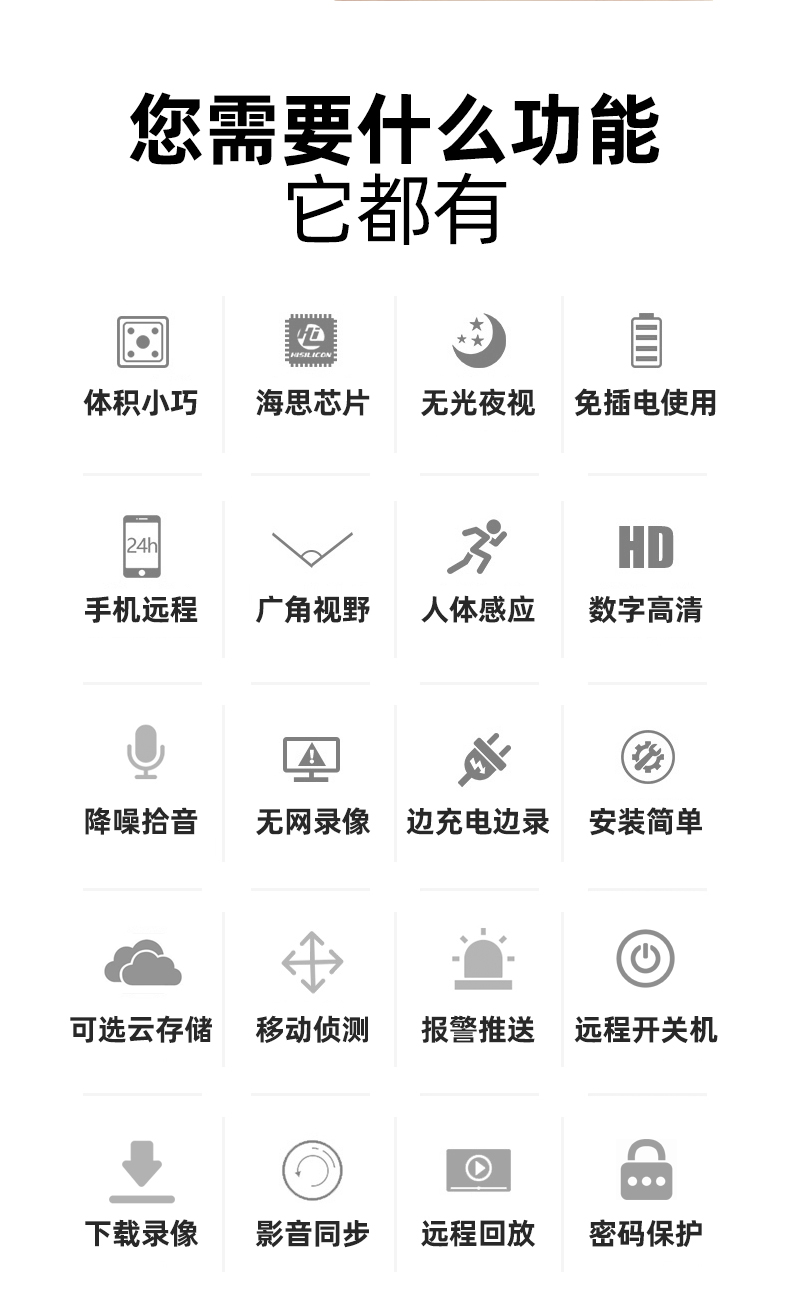 您需要什么功能
它都有

体积小巧
海思芯片
无光夜视
免插电使用

24h
手机远程
广角视野
人体感应
HD
数字高清

降噪拾音
无网录像
边充电边录
安装简单

可选云存储
移动侦测
报警推送
远程开关机

下载录像
影音同步
远程回放
密码保护